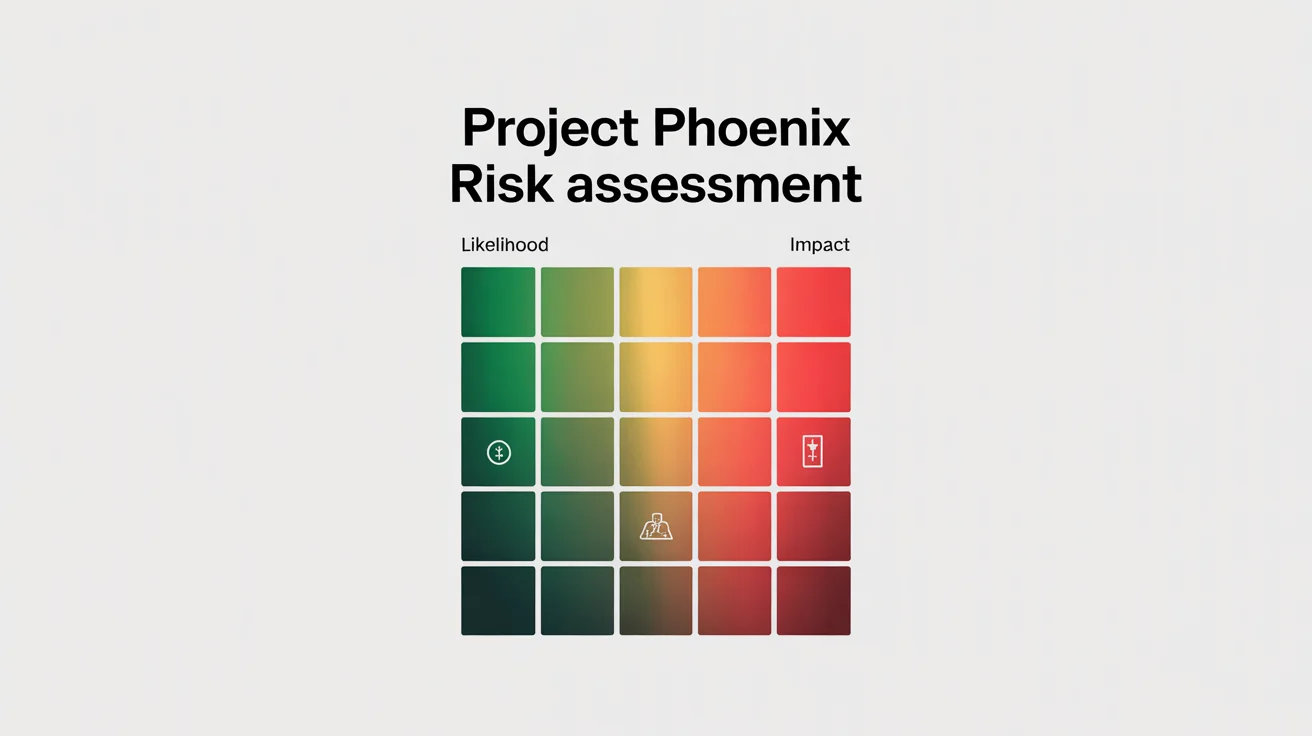 Project Phoenix
Risk assessment

Likelihood

Impact