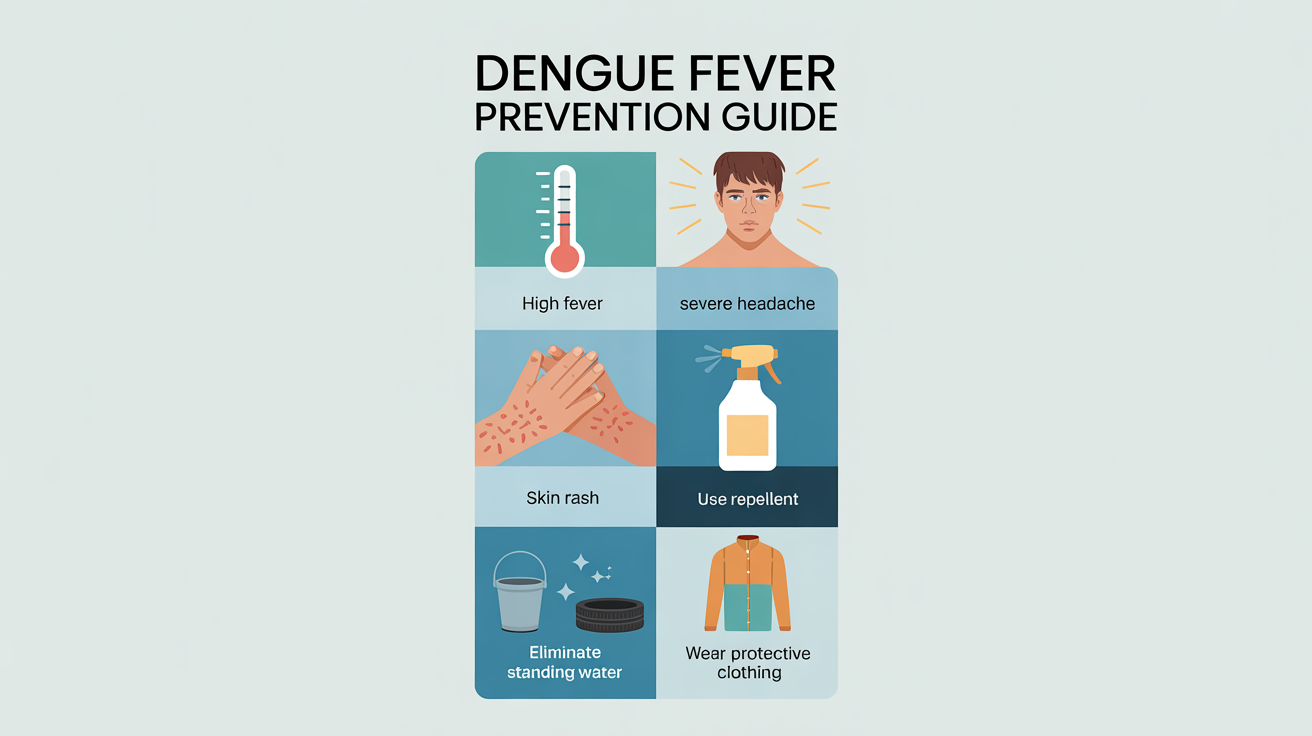 DENGUE FEVER PREVENTION GUIDE

High fever

severe headache

Skin rash

Use repellent

Eliminate standing water

Wear protective clothing