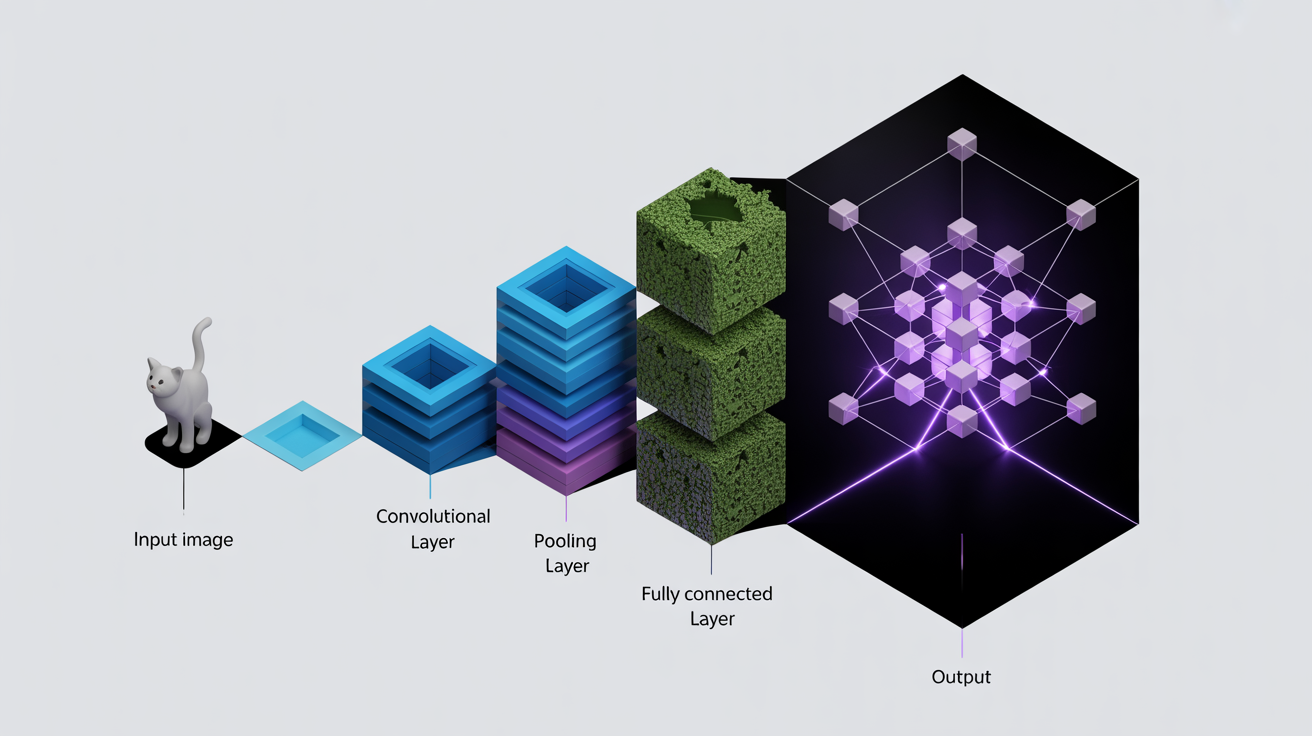 Input image

Convolutional Layer

Pooling Layer

Fully connected Layer

Output