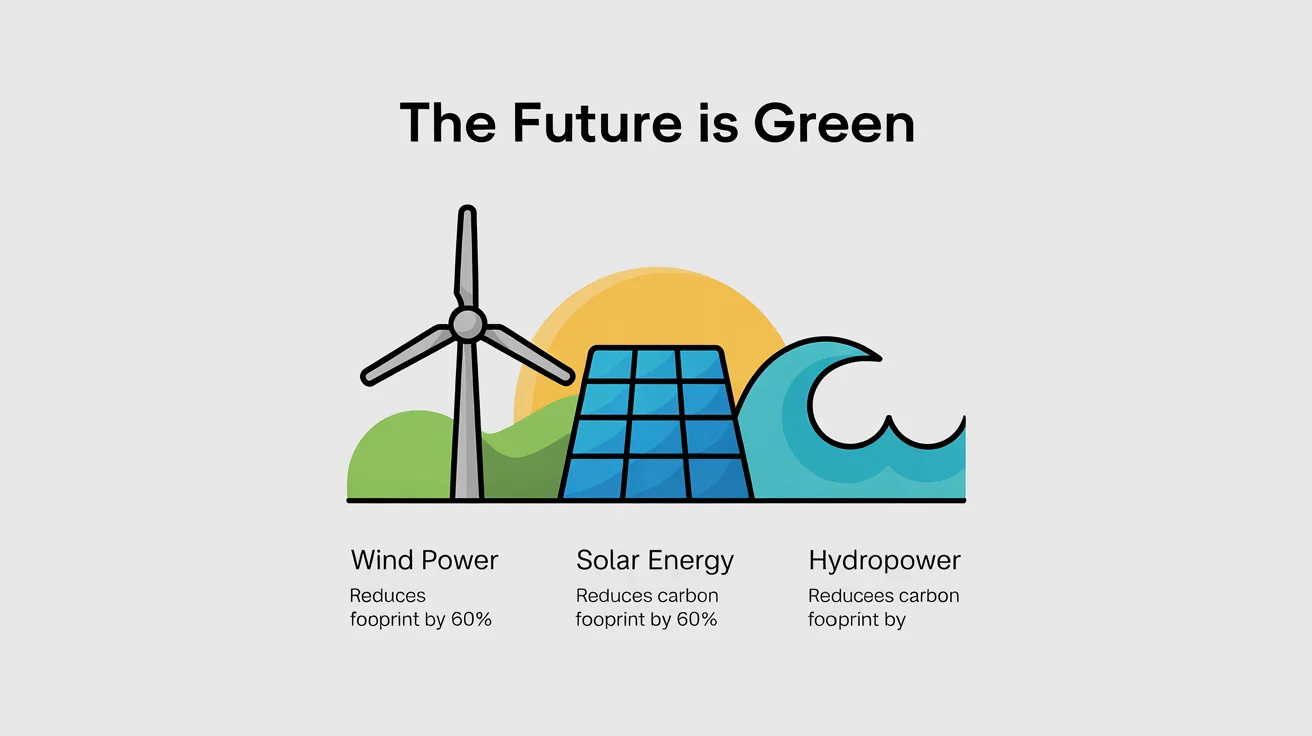 The Future is Green

Wind Power
Reduces fooprint by 60%

Solar Energy
Reduces carbon fooprint by 60%

Hydropower
Reducees carbon fooprint by