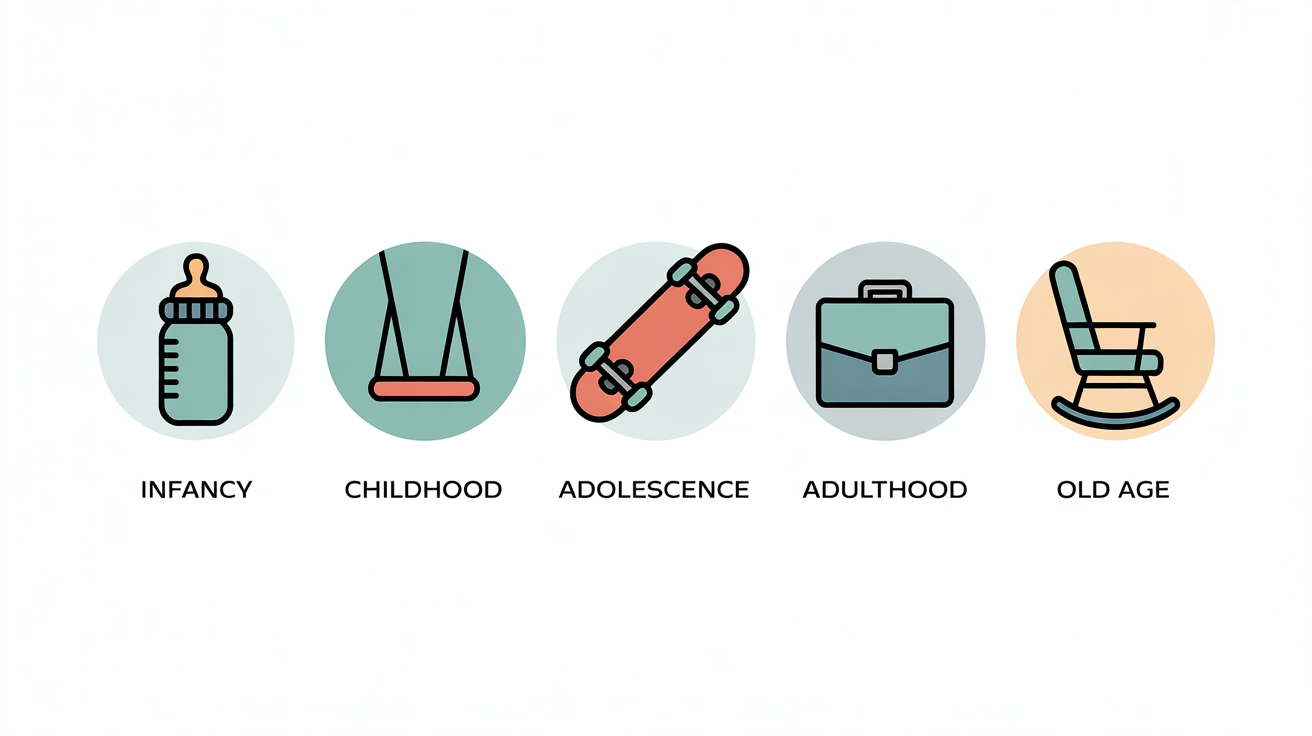 INFANCY

CHILDHOOD

ADOLESCENCE

ADULTHOOD

OLD AGE