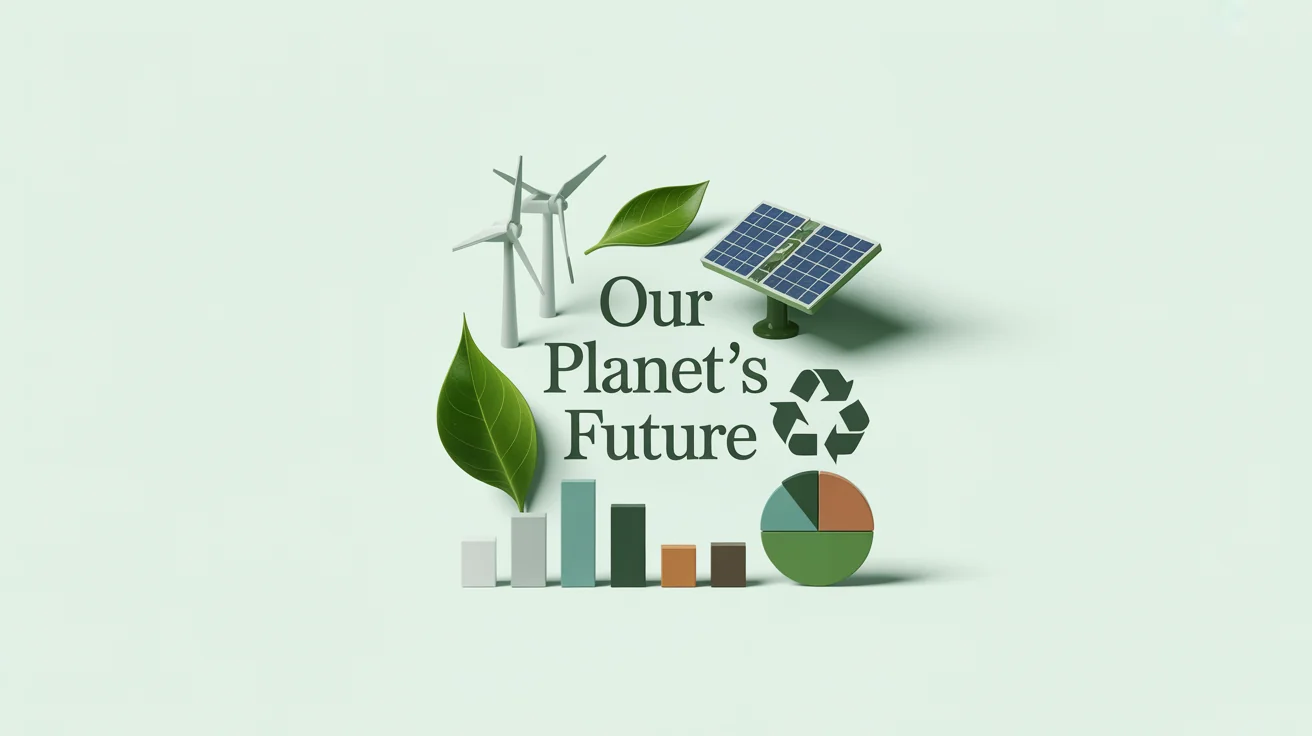 Our
Planet's
Future