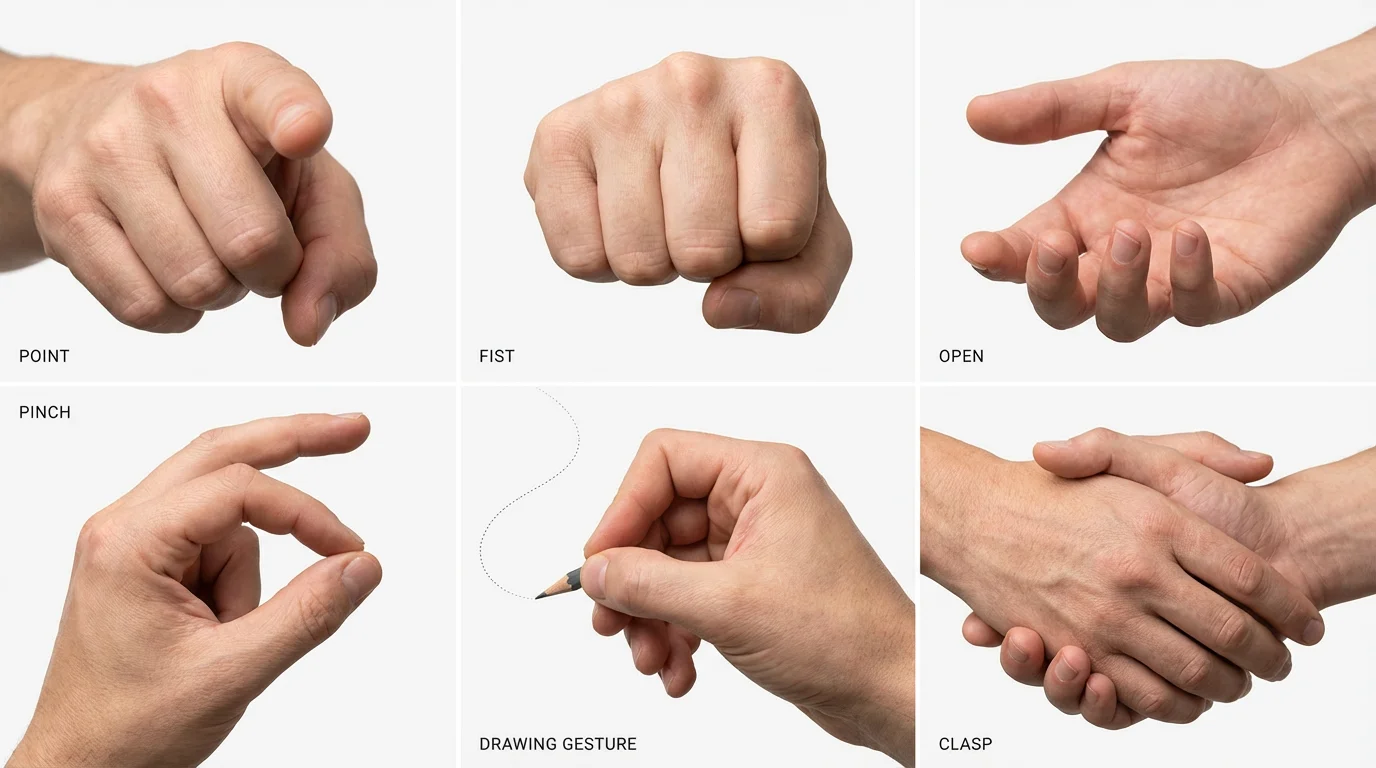 POINT

FIST

OPEN

PINCH

DRAWING GESTURE

CLASP