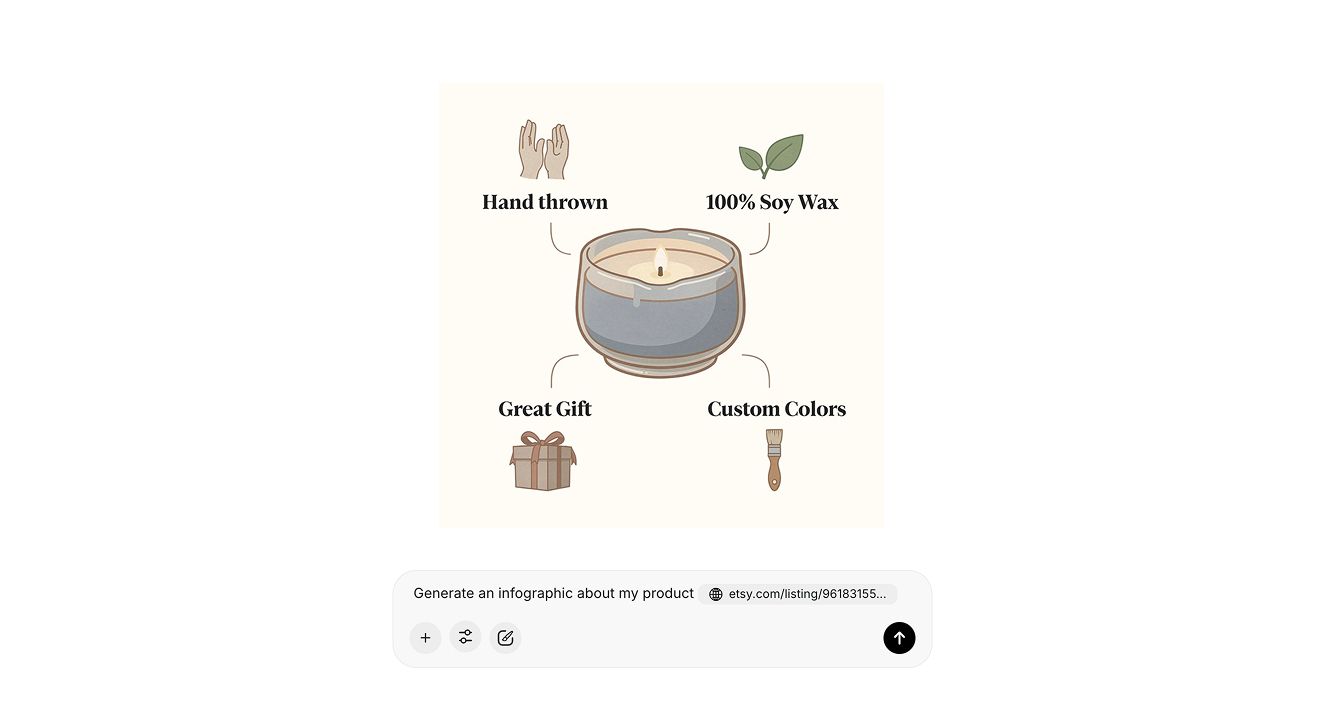 Hand thrown

100% Soy Wax

Great Gift

Custom Colors

Generate an infographic about my product etsy.com/listing/96183155...